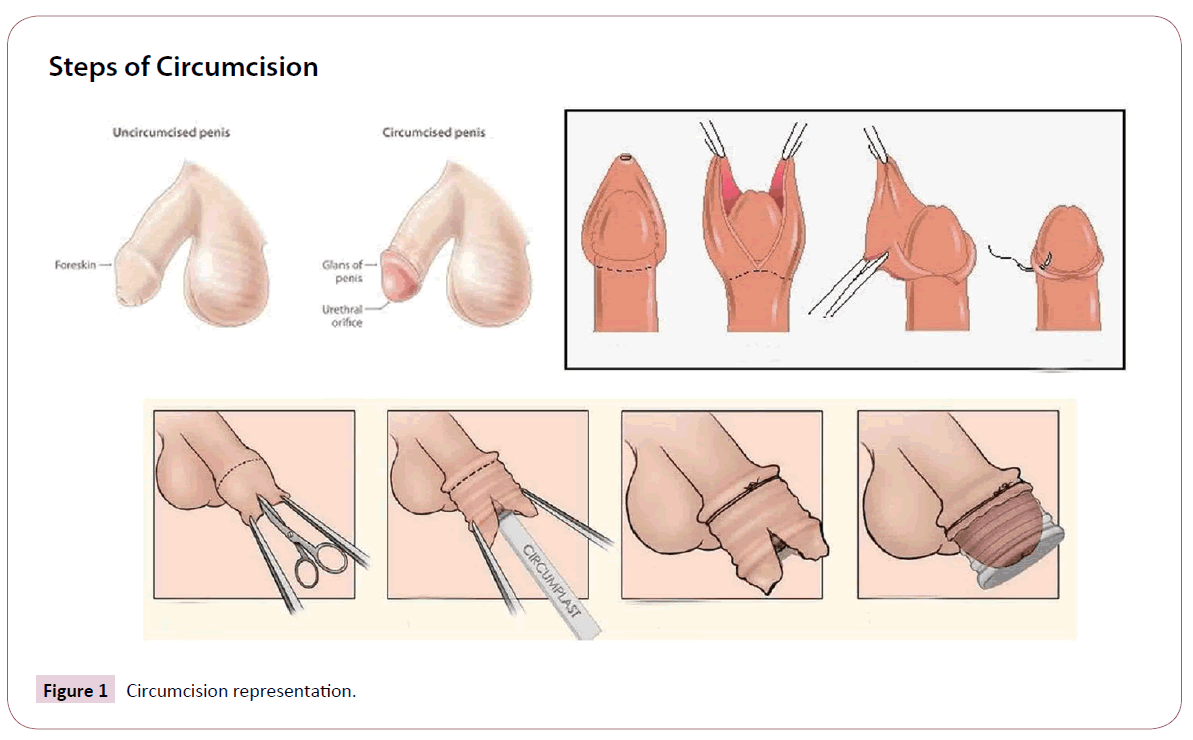 Steps of Circumcision

Uncircumcised penis

Foreskin

Circumcised penis

Glans of penis

Urethral orifice

CIRCUMPLAST

Figure 1 Circumcision representation.